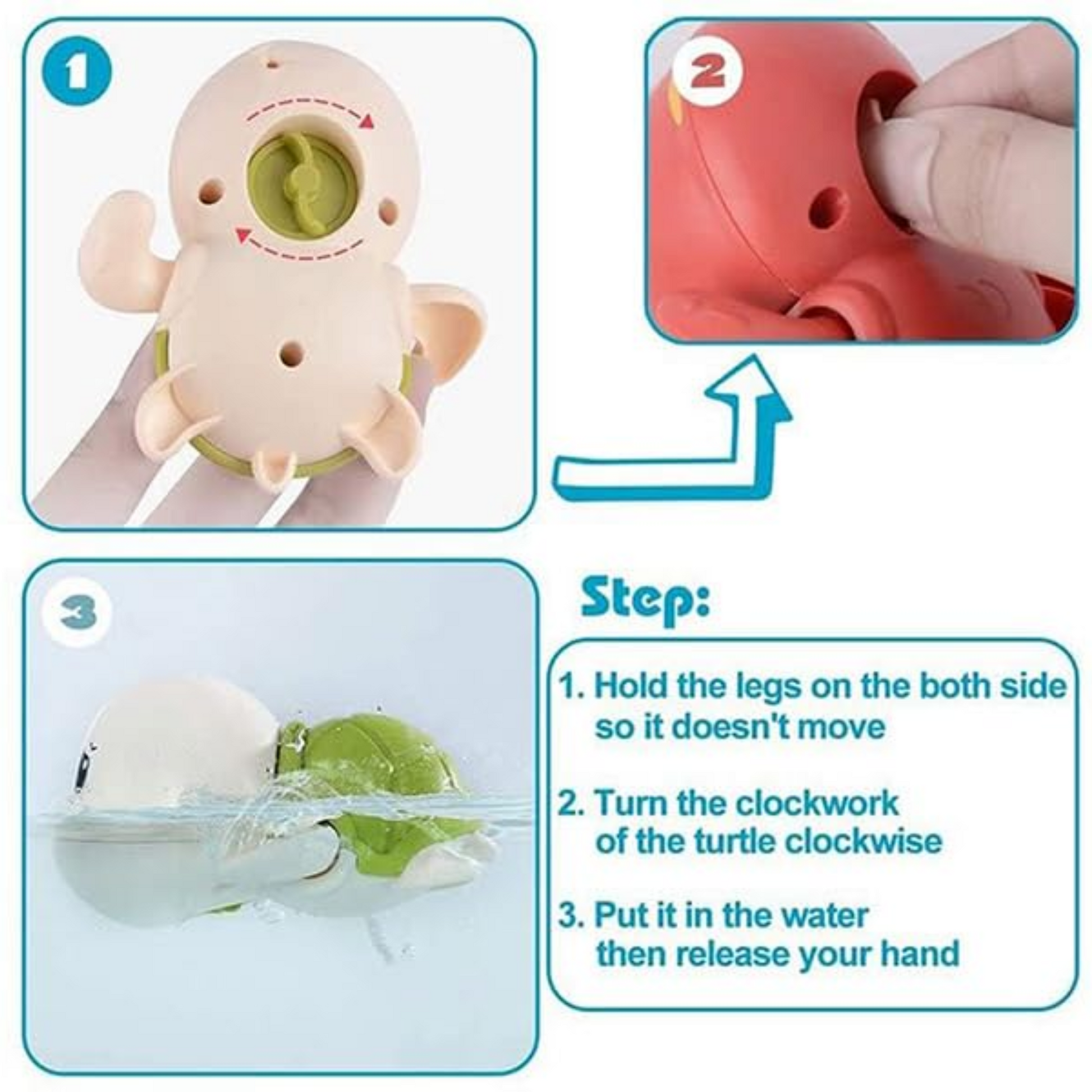 1

2

3

Step:

1. Hold the legs on the both side so it doesn't move

2. Turn the clockwork of the turtle clockwise

3. Put it in the water then release your hand